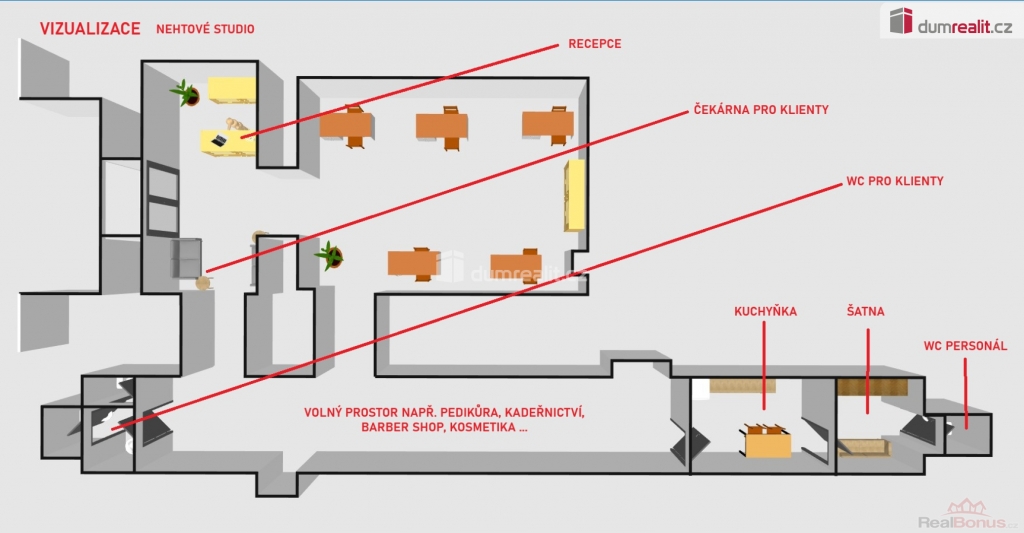 VIZUALIZACE NEHTOVÉ STUDIO

dumrealit.cz

RECEPCE

ČEKÁRNA PRO KLIENTY

WC PRO KLIENTY

dumrealit.cz

KUCHYŇKA

ŠATNA

WC PERSONÁL

VOLNÝ PROSTOR NAPŘ. PEDIKŮRA, KADEŘNICTVÍ, BARBER SHOP, KOSMETIKA ...

RealBonus.cz